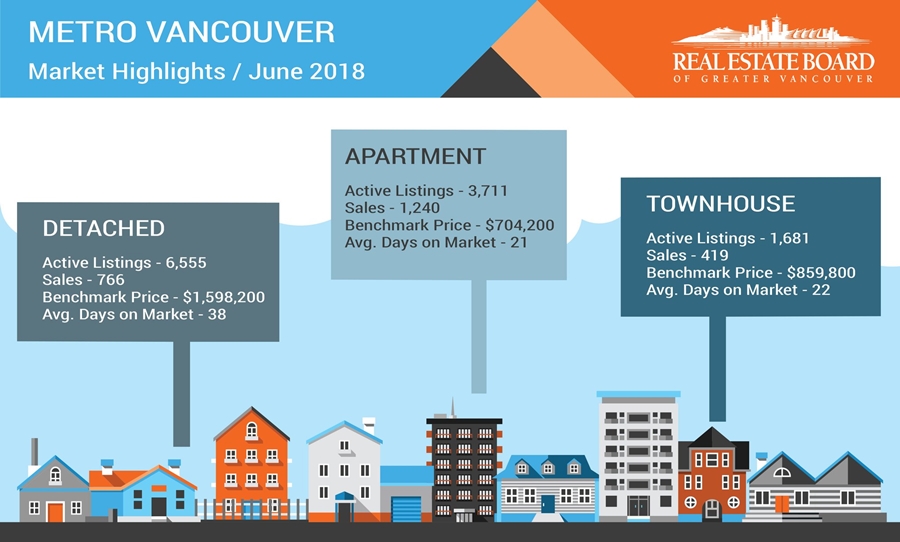 METRO VANCOUVER
Market Highlights / June 2018

REAL ESTATE BOARD
OF GREATER VANCOUVER

DETACHED
Active Listings - 6,555
Sales - 766
Benchmark Price - $1,598,200
Avg. Days on Market - 38

APARTMENT
Active Listings - 3,711
Sales - 1,240
Benchmark Price - $704,200
Avg. Days on Market - 21

TOWNHOUSE
Active Listings - 1,681
Sales - 419
Benchmark Price - $859,800
Avg. Days on Market - 22